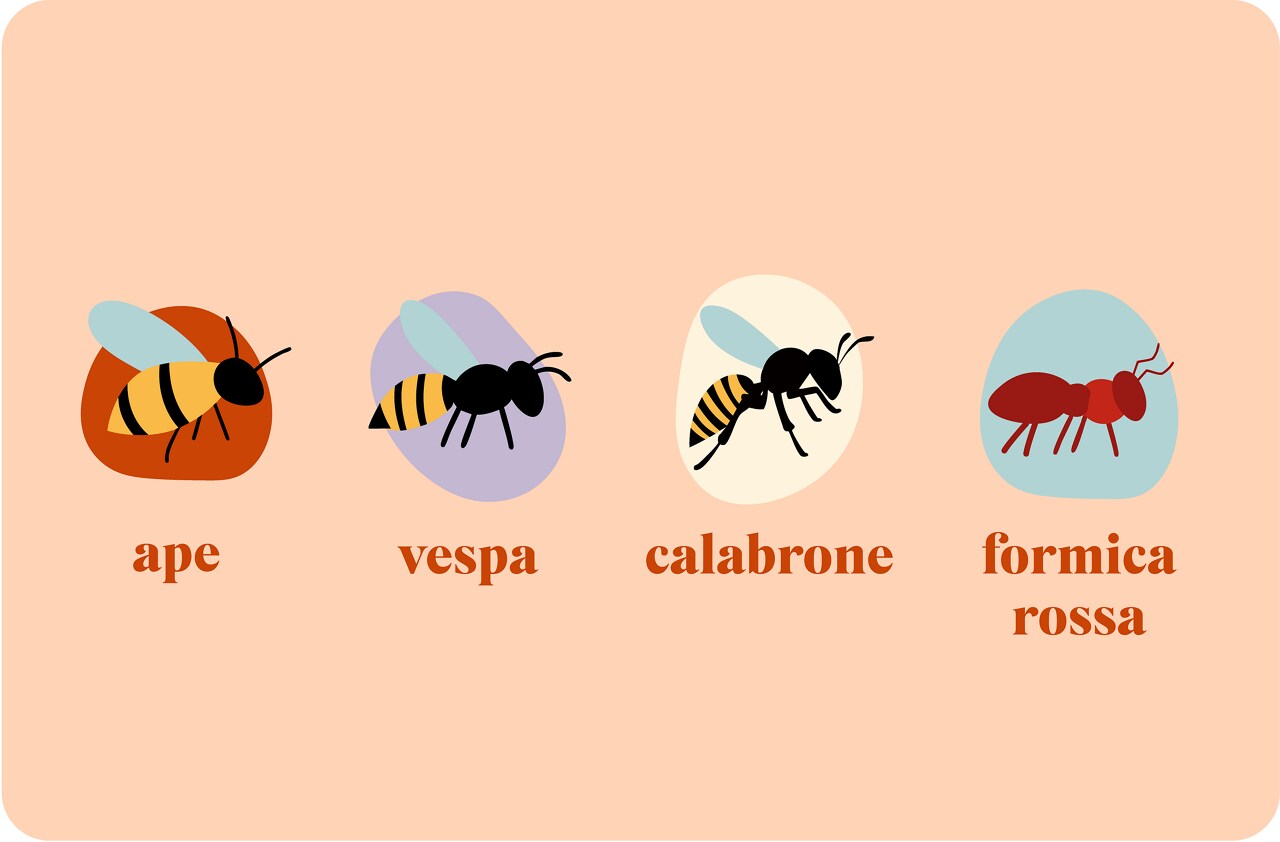 ape

vespa

calabrone

formica rossa