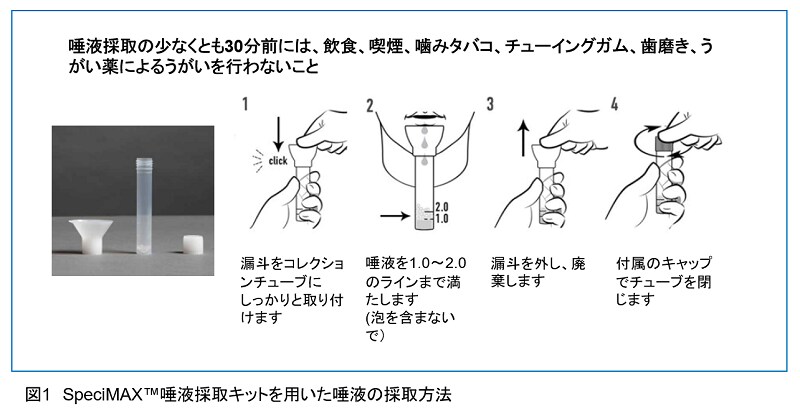 唾液採取の少なくとも30分前には、飲食、喫煙、噛みタバコ、チューイングガム、歯磨き、うがい薬によるうがいを行わないこと

1

click

漏斗をコレクションチューブにしっかりと取り付けます

2

2.0
1.0

唾液を1.0～2.0のラインまで満たします
(泡を含まないで)

3

漏斗を外し、廃棄します

4

付属のキャップでチューブを閉じます

図1 SpeciMAX™唾液採取キットを用いた唾液の採取方法