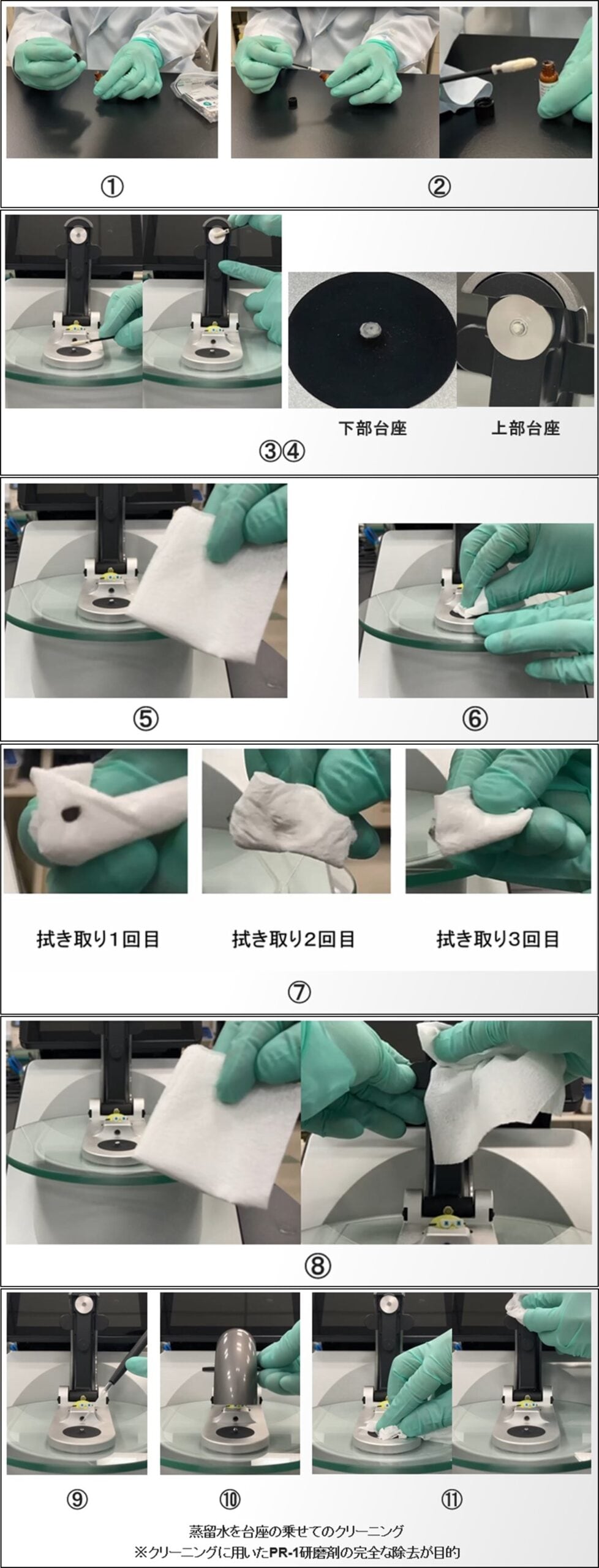 ①

②

下部台座

上部台座

③④

⑤

⑥

拭き取り1回目

拭き取り2回目

拭き取り3回目

⑦

⑧

⑨

⑩

⑪

蒸留水を台座の乗せてのクリーニング
※クリーニングに用いたPR-1研磨剤の完全な除去が目的