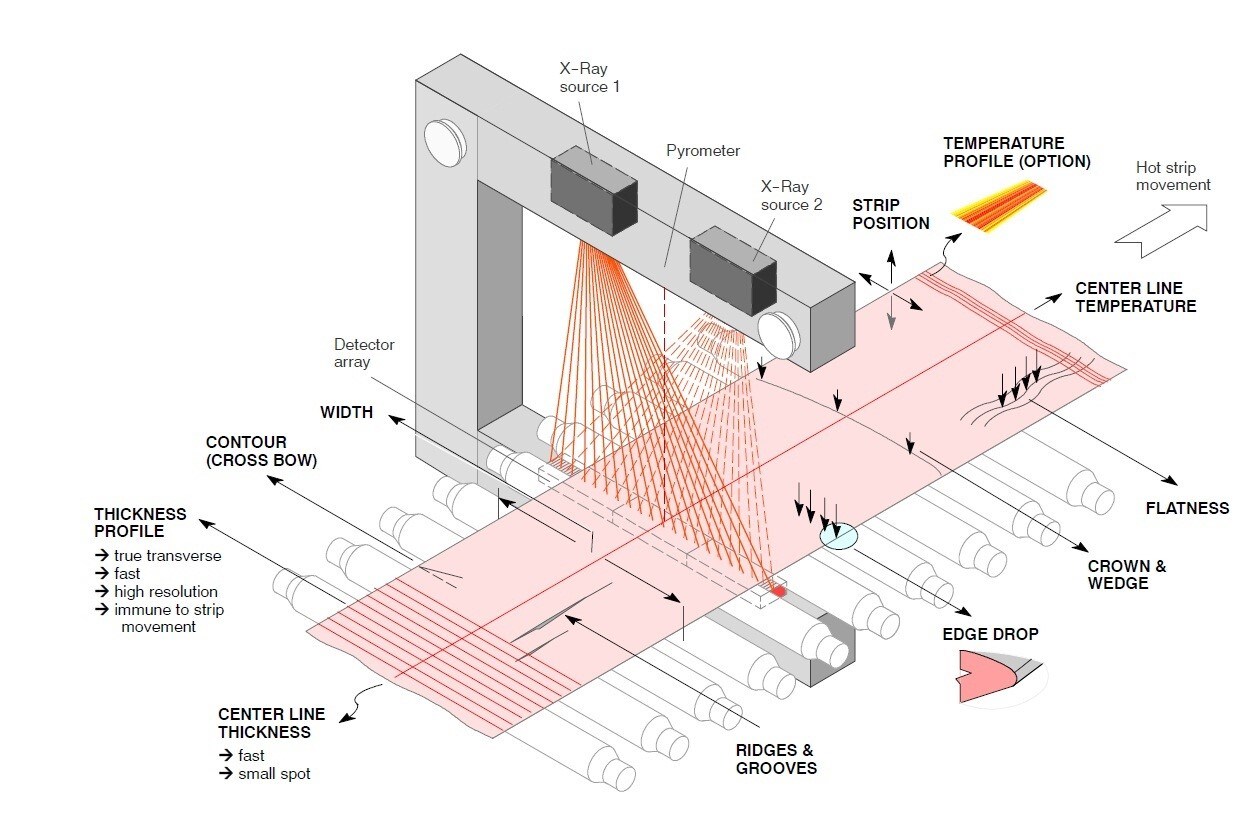 X-Ray source 1

Pyrometer

X-Ray source 2

TEMPERATURE PROFILE (OPTION)

Hot strip movement

STRIP POSITION

CENTER LINE TEMPERATURE

Detector array

WIDTH

CONTOUR (CROSS BOW)

THICKNESS PROFILE
→ true transverse
→ fast
→ high resolution
→ immune to strip movement

FLATNESS

CROWN & WEDGE

EDGE DROP

CENTER LINE THICKNESS
→ fast
→ small spot

RIDGES & GROOVES