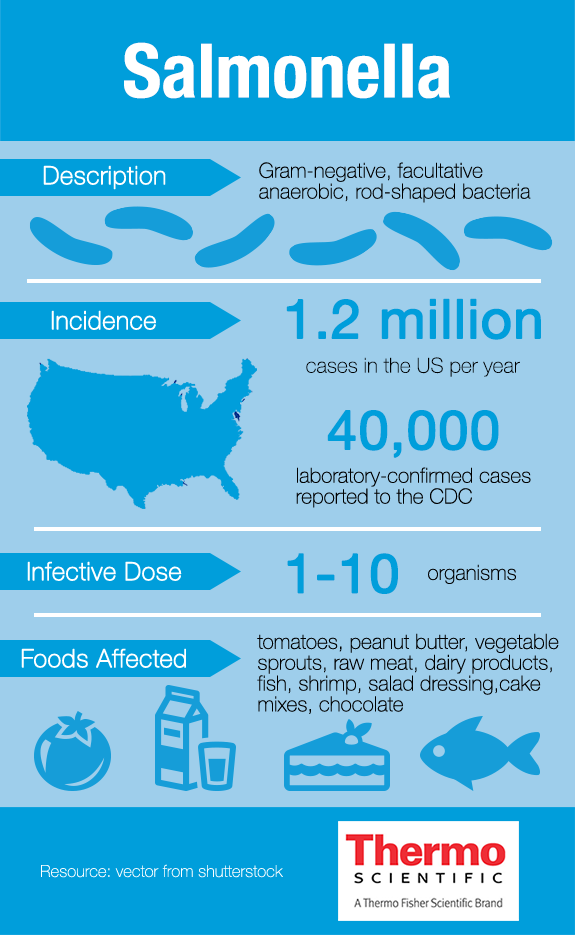 Salmonella

Description

Gram-negative, facultative anaerobic, rod-shaped bacteria

Incidence

1.2 million

cases in the US per year

40,000

laboratory-confirmed cases reported to the CDC

Infective Dose

1-10

organisms

Foods Affected

tomatoes, peanut butter, vegetable sprouts, raw meat, dairy products, fish, shrimp, salad dressing,cake mixes, chocolate

Resource: vector from shutterstock

Thermo
SCIENTIFIC
A Thermo Fisher Scientific Brand