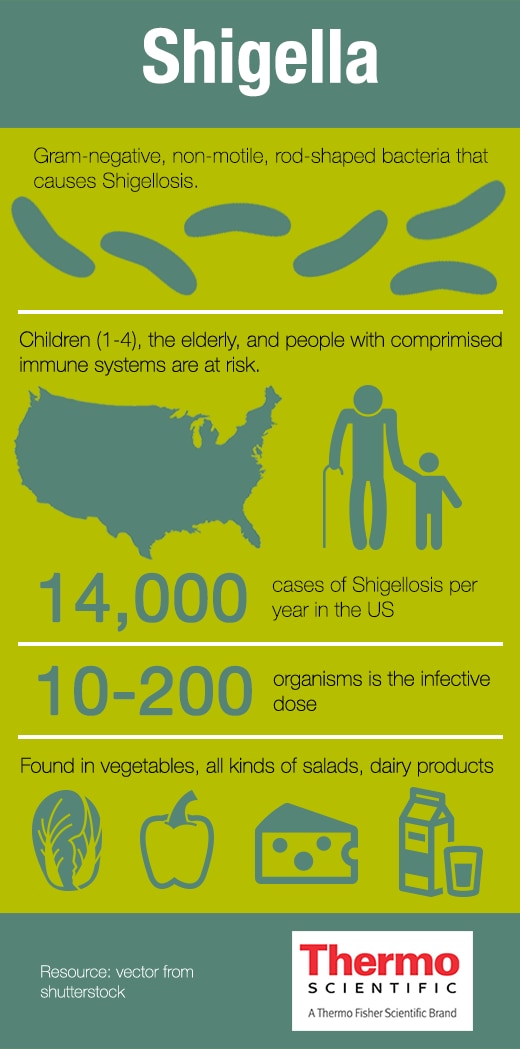 Shigella

Gram-negative, non-motile, rod-shaped bacteria that causes Shigellosis.

Children (1-4), the elderly, and people with comprimised immune systems are at risk.

14,000 cases of Shigellosis per year in the US

10-200 organisms is the infective dose

Found in vegetables, all kinds of salads, dairy products

Resource: vector from shutterstock

Thermo SCIENTIFIC
A Thermo Fisher Scientific Brand