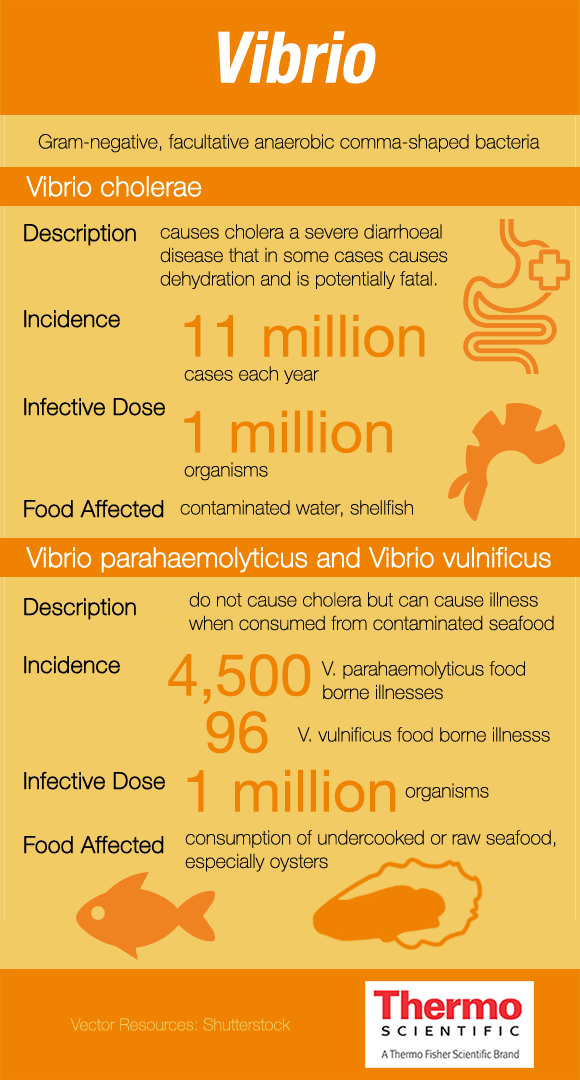 Vibrio

Gram-negative, facultative anaerobic comma-shaped bacteria

Vibrio cholerae

Description causes cholera a severe diarrhoeal disease that in some cases causes dehydration and is potentially fatal.

Incidence 11 million cases each year

Infective Dose 1 million organisms

Food Affected contaminated water, shellfish

Vibrio parahaemolyticus and Vibrio vulnificus

Description do not cause cholera but can cause illness when consumed from contaminated seafood

Incidence 4,500 V. parahaemolyticus food borne illnesses

96 V. vulnificus food borne illnesss

Infective Dose 1 million organisms

Food Affected consumption of undercooked or raw seafood, especially oysters

Vector Resources: Shutterstock

Thermo SCIENTIFIC
A Thermo Fisher Scientific Brand