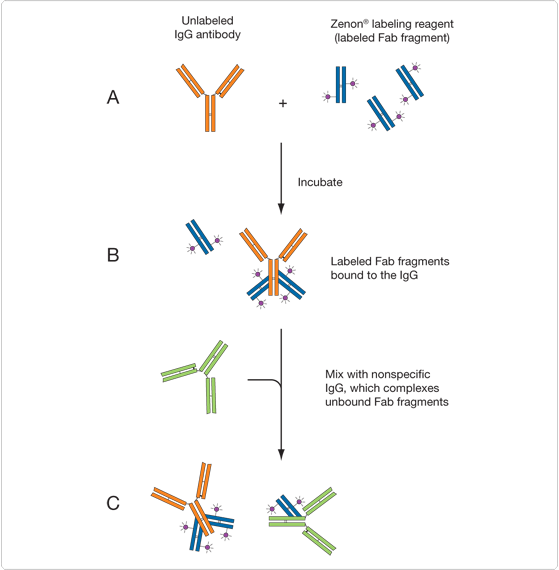 Unlabeled IgG antibody

Zenon® labeling reagent (labeled Fab fragment)

A

+

Incubate

B

Labeled Fab fragments bound to the IgG

Mix with nonspecific IgG, which complexes unbound Fab fragments

C